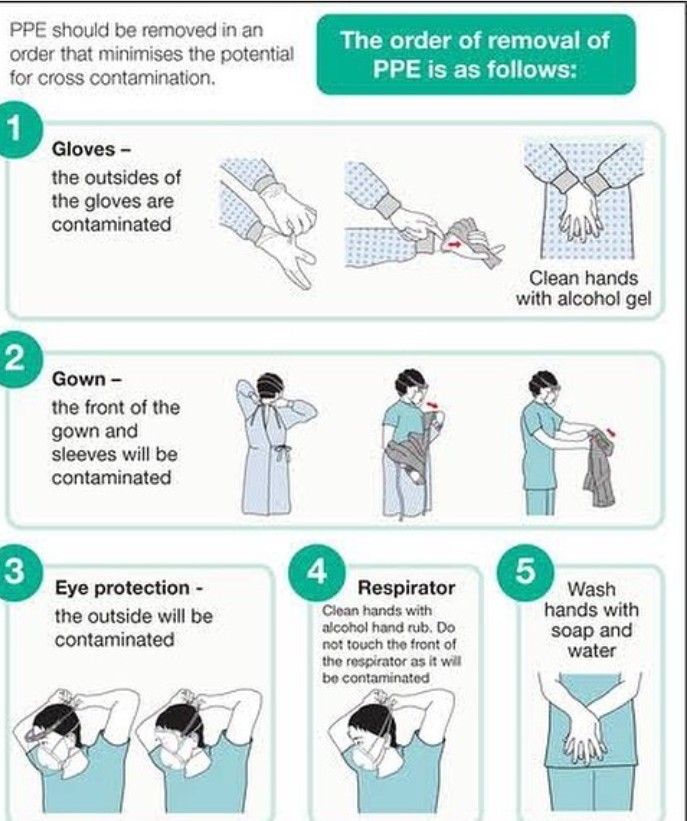 PPE should be removed in an order that minimises the potential for cross contamination.

The order of removal of PPE is as follows:

1

Gloves –
the outsides of the gloves are contaminated

Clean hands with alcohol gel

2

Gown –
the front of the gown and sleeves will be contaminated

3

Eye protection -
the outside will be contaminated

4

Respirator
Clean hands with alcohol hand rub. Do not touch the front of the respirator as it will be contaminated

5

Wash hands with soap and water